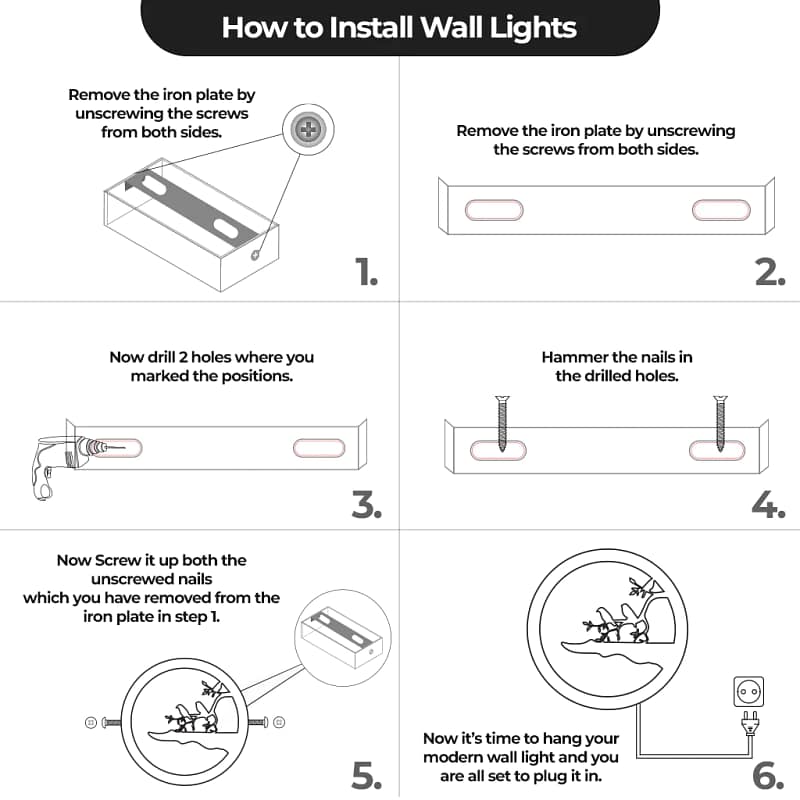 How to Install Wall Lights

Remove the iron plate by unscrewing the screws from both sides.

1.

Remove the iron plate by unscrewing the screws from both sides.

2.

Now drill 2 holes where you marked the positions.

3.

Hammer the nails in the drilled holes.

4.

Now Screw it up both the unscrewed nails which you have removed from the iron plate in step 1.

5.

Now it's time to hang your modern wall light and you are all set to plug it in.

6.